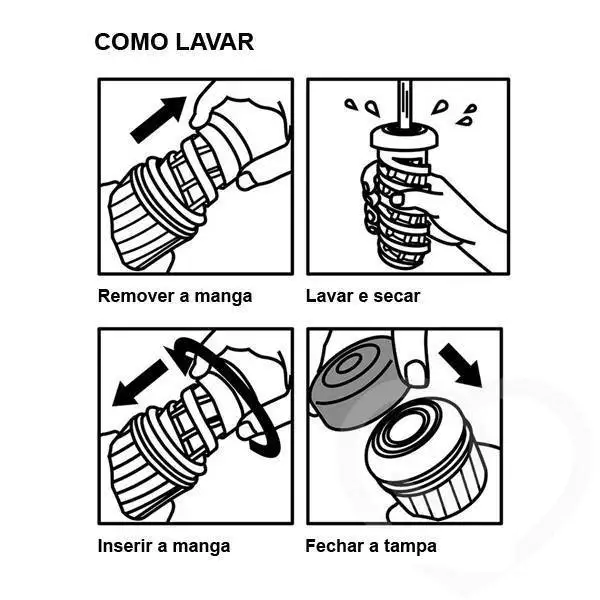 COMO LAVAR

Remover a manga

Lavar e secar

Inserir a manga

Fechar a tampa